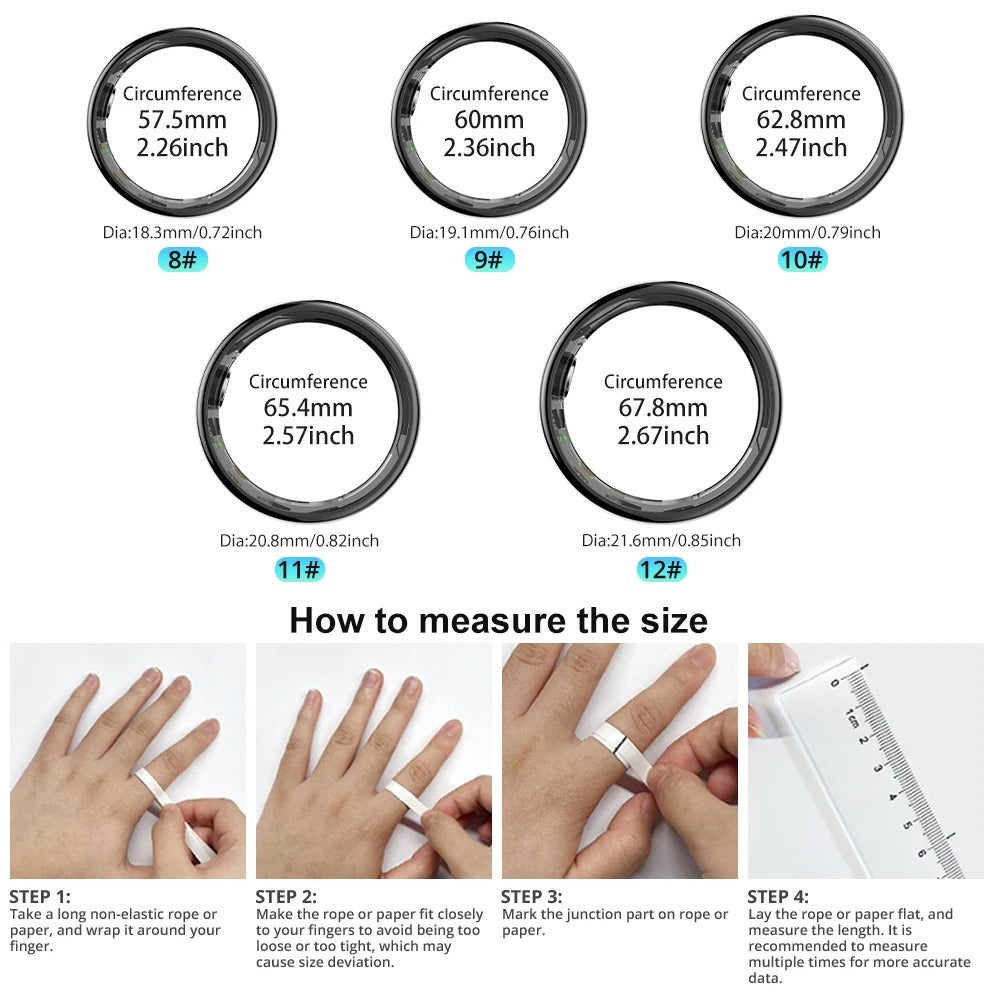 Circumference
57.5mm
2.26inch

Dia:18.3mm/0.72inch

8#

Circumference
60mm
2.36inch

Dia:19.1mm/0.76inch

9#

Circumference
62.8mm
2.47inch

Dia:20mm/0.79inch

10#

Circumference
65.4mm
2.57inch

Dia:20.8mm/0.82inch

11#

Circumference
67.8mm
2.67inch

Dia:21.6mm/0.85inch

12#

How to measure the size

0 1cm 2 3 4 5 6

STEP 1:
Take a long non-elastic rope or paper, and wrap it around your finger.

STEP 2:
Make the rope or paper fit closely to your fingers to avoid being too loose or too tight, which may cause size deviation.

STEP 3:
Mark the junction part on rope or paper.

STEP 4:
Lay the rope or paper flat, and measure the length. It is recommended to measure multiple times for more accurate data.